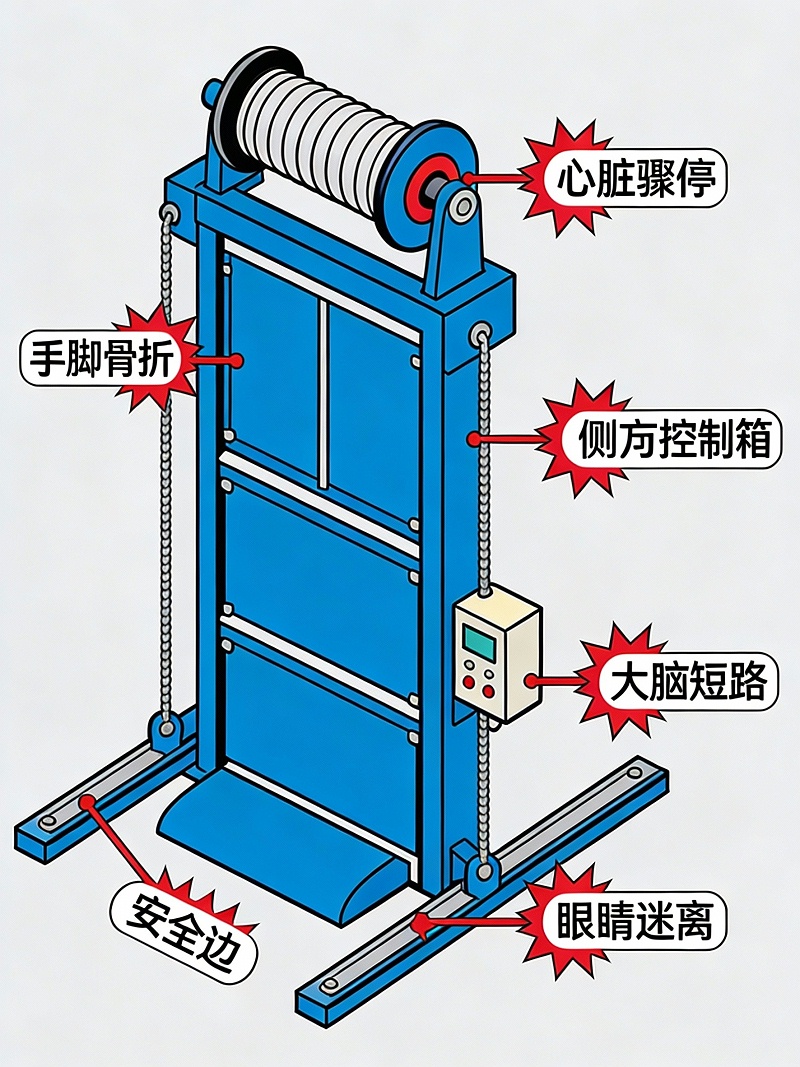 心脏骤停

手脚骨折

侧方控制箱

大脑短路

安全边

眼睛迷离