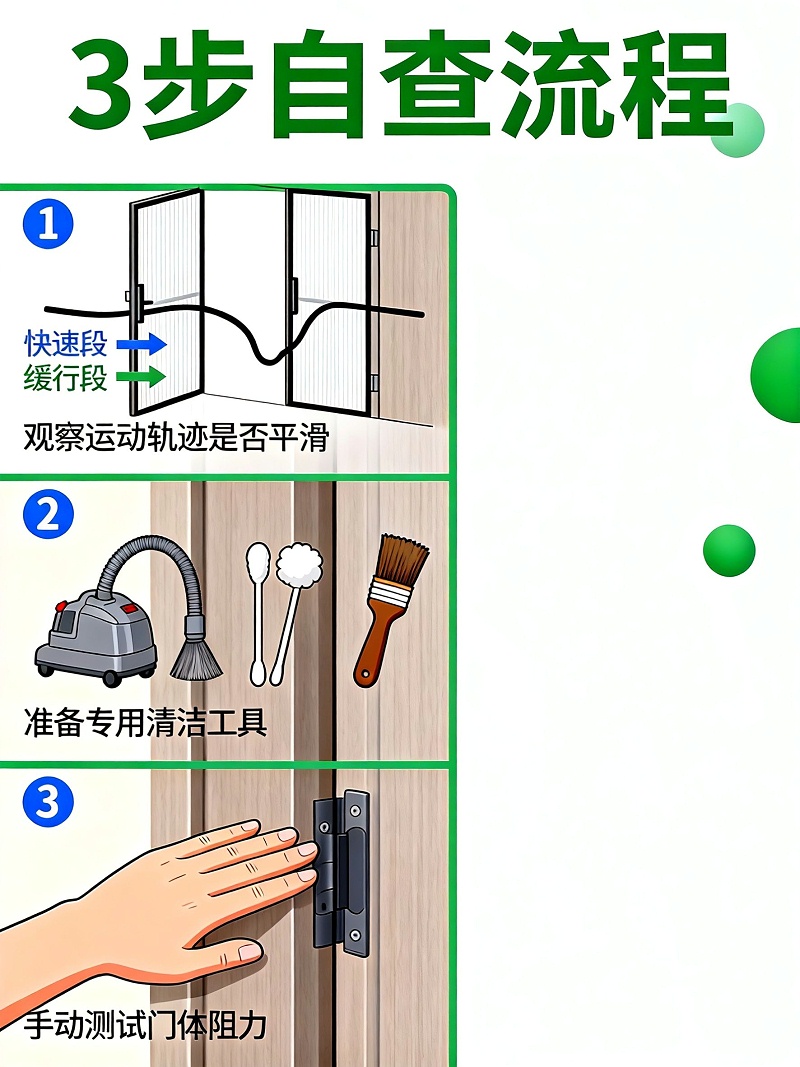 3步自查流程

1
快速段
缓行段
观察运动轨迹是否平滑

2
准备专用清洁工具

3
手动测试门体阻力