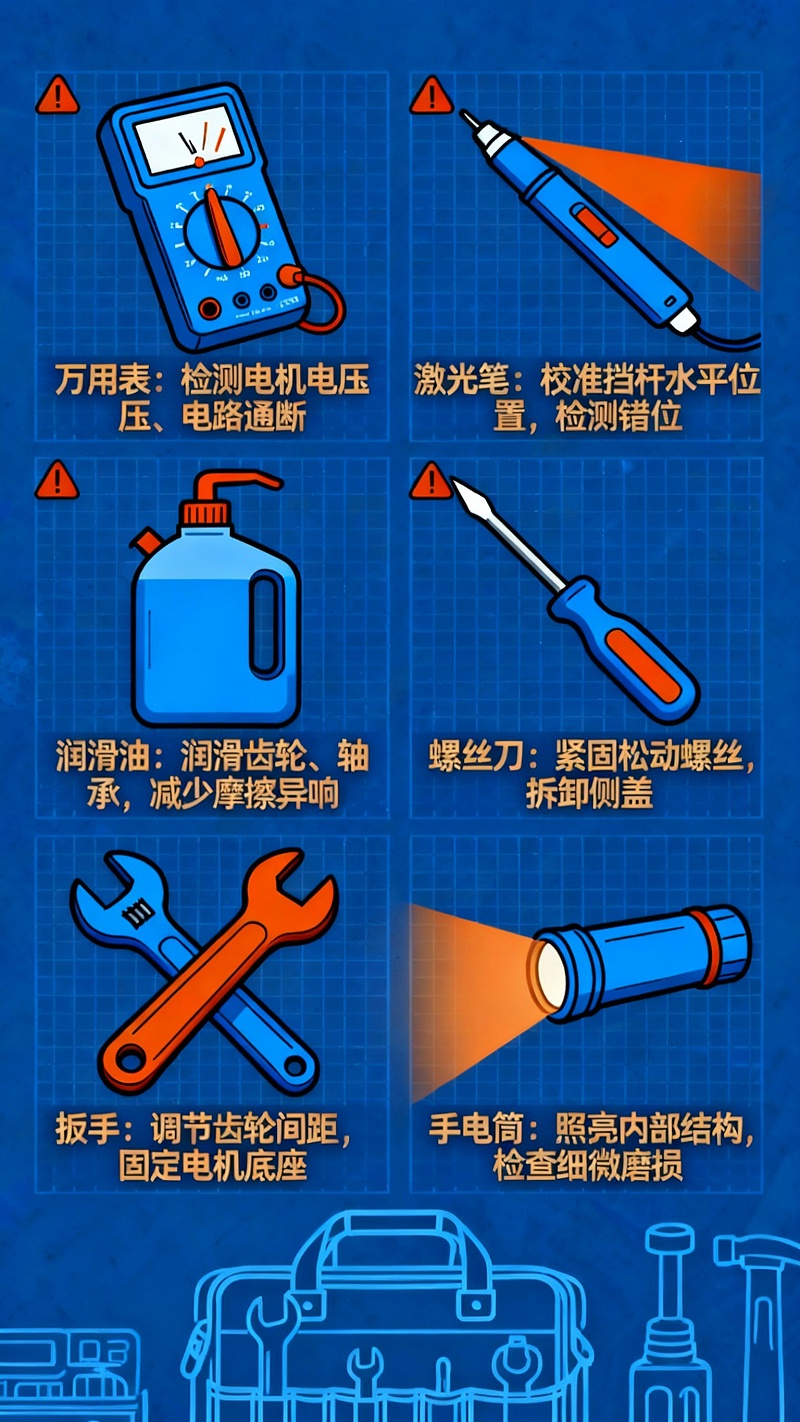 万用表：检测电机电压压、电路通断

激光笔：校准挡杆水平位置，检测错位

润滑油：润滑齿轮、轴承，减少摩擦异响

螺丝刀：紧固松动螺丝，拆卸侧盖

扳手：调节齿轮间距，固定电机底座

手电筒：照亮内部结构，检查细微磨损