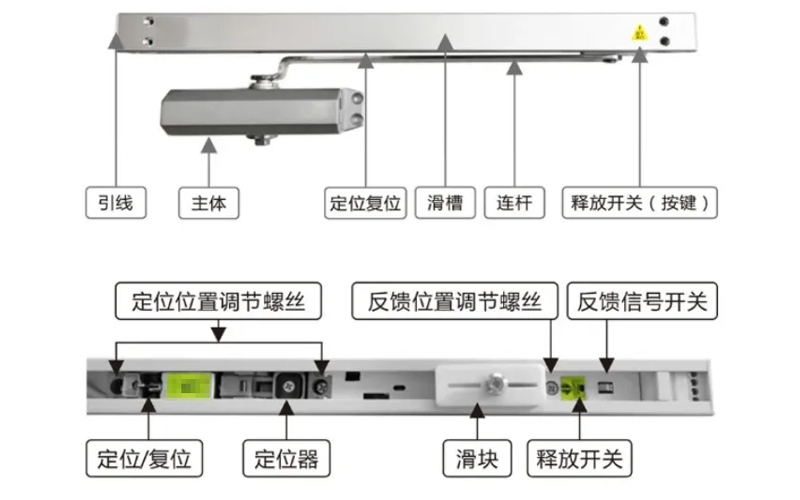 引线

主体

定位复位

滑槽

连杆

释放开关（按键）

定位位置调节螺丝

反馈位置调节螺丝

反馈信号开关

定位/复位

定位器

滑块

释放开关