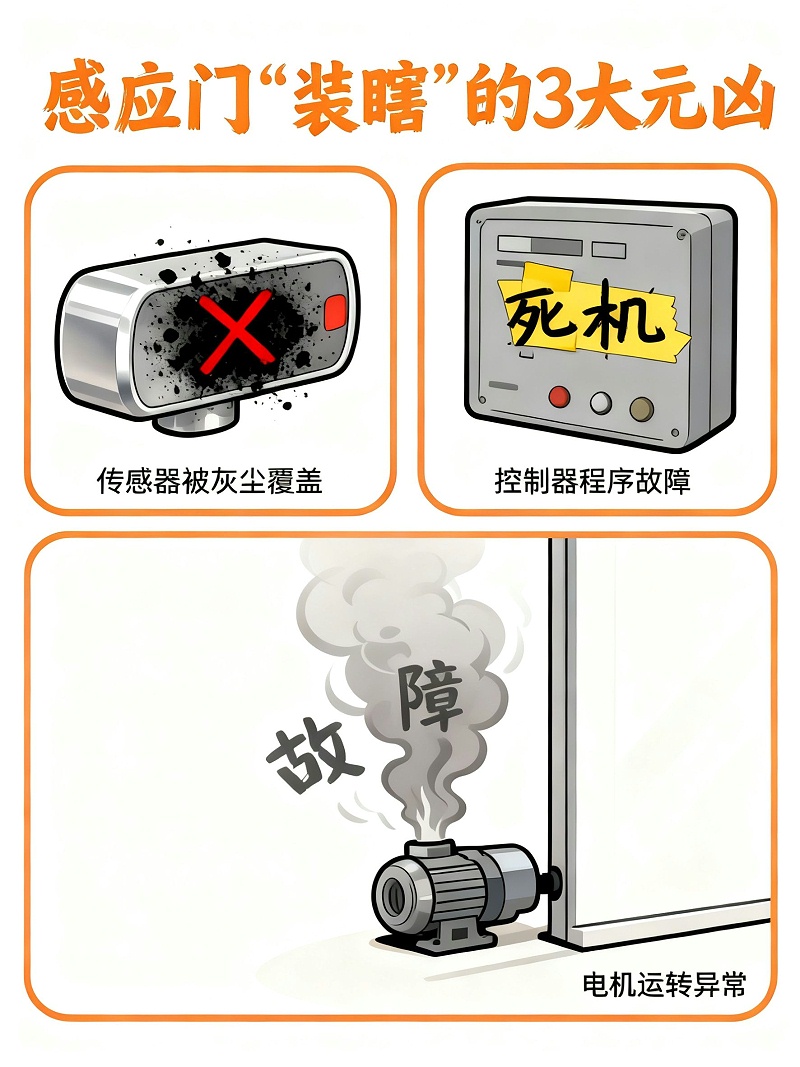 感应门“装瞎”的3大元凶

传感器被灰尘覆盖

死机

控制器程序故障

故障

电机运转异常